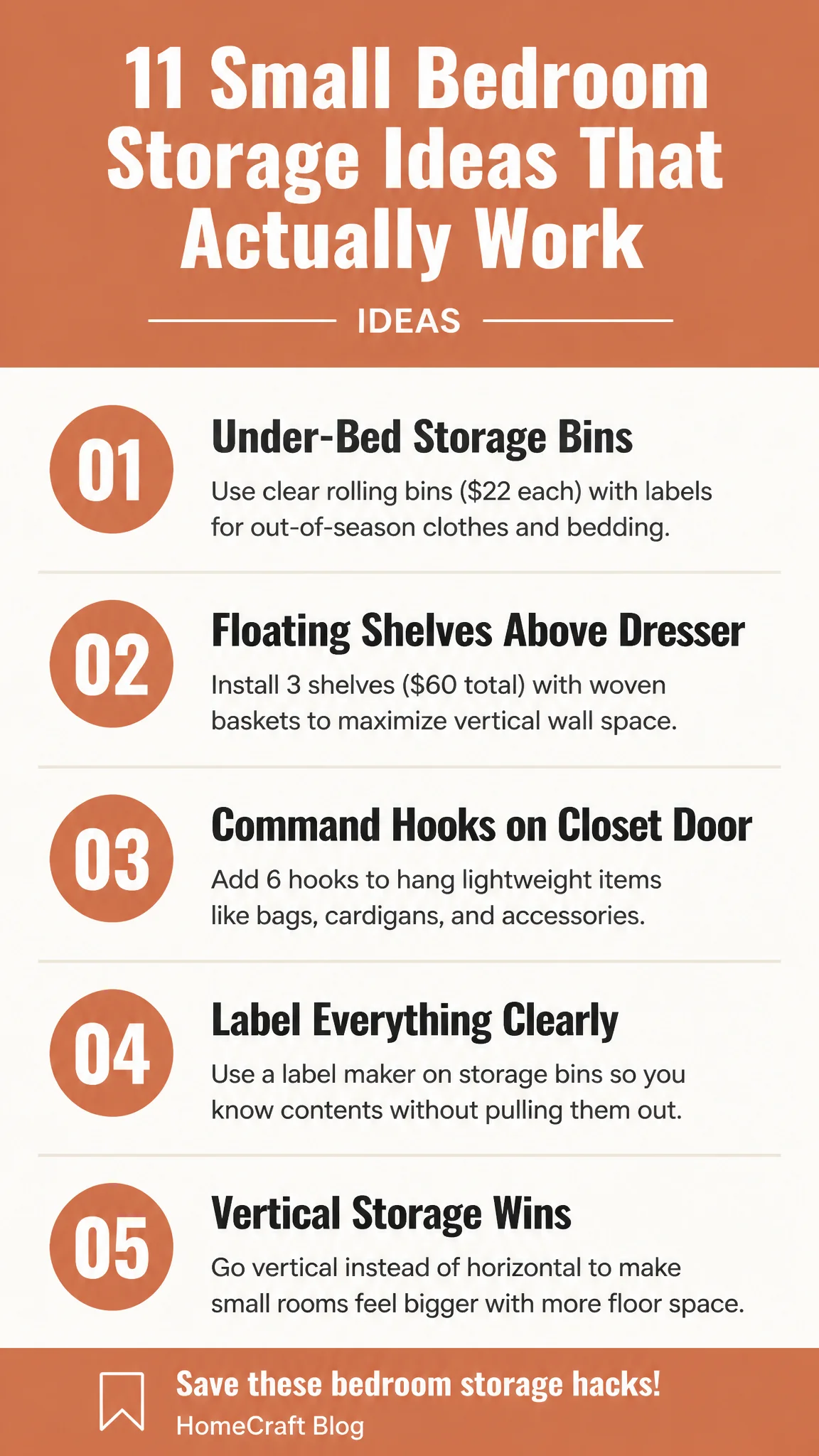 11 Small Bedroom Storage Ideas That Actually Work

IDEAS

01

Under-Bed Storage Bins

Use clear rolling bins ($22 each) with labels for out-of-season clothes and bedding.

02

Floating Shelves Above Dresser

Install 3 shelves ($60 total) with woven baskets to maximize vertical wall space.

03

Command Hooks on Closet Door

Add 6 hooks to hang lightweight items like bags, cardigans, and accessories.

04

Label Everything Clearly

Use a label maker on storage bins so you know contents without pulling them out.

05

Vertical Storage Wins

Go vertical instead of horizontal to make small rooms feel bigger with more floor space.

Save these bedroom storage hacks!
HomeCraft Blog