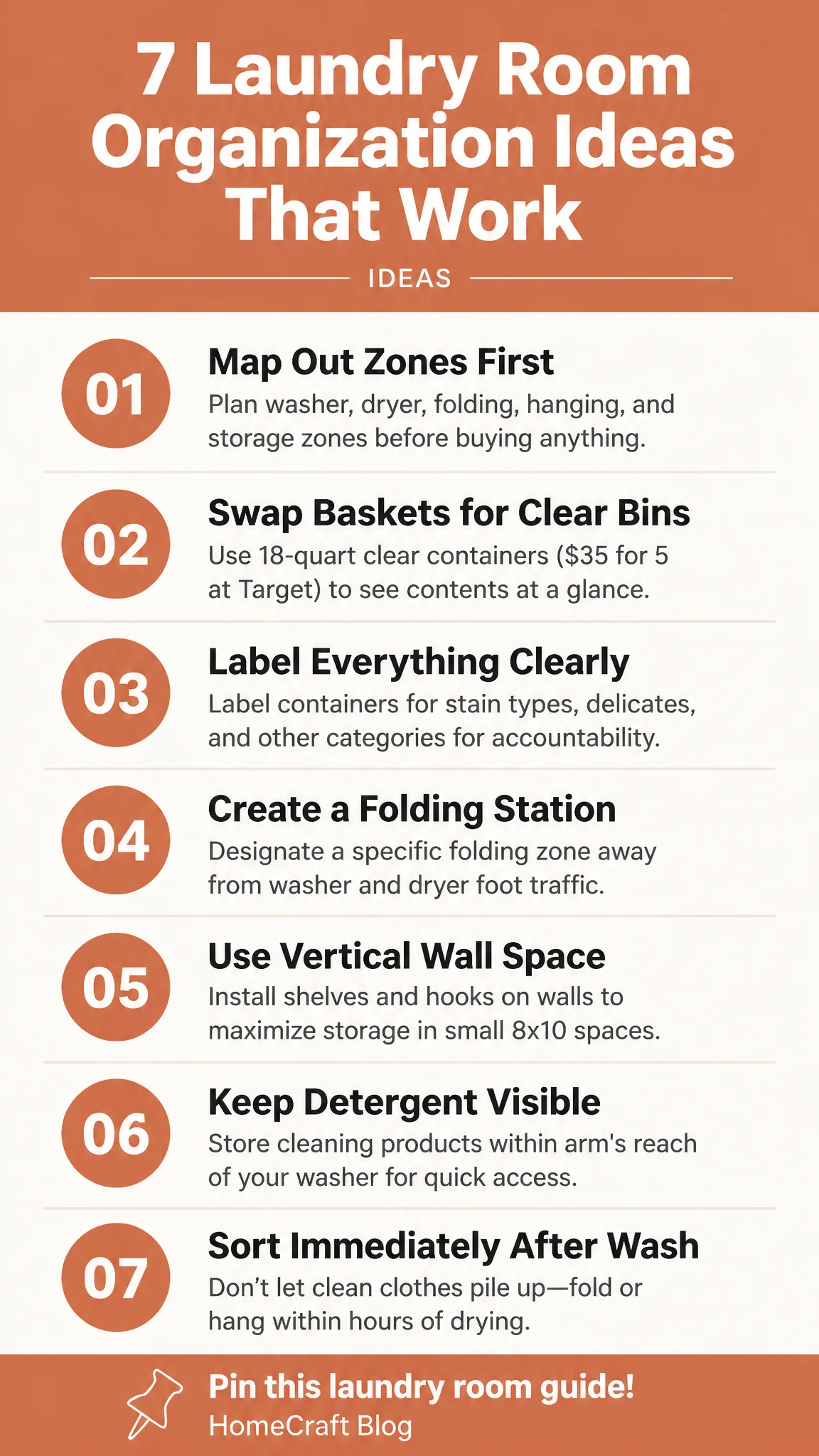 7 Laundry Room Organization Ideas That Work

IDEAS

01

Map Out Zones First

Plan washer, dryer, folding, hanging, and storage zones before buying anything.

02

Swap Baskets for Clear Bins

Use 18-quart clear containers ($35 for 5 at Target) to see contents at a glance.

03

Label Everything Clearly

Label containers for stain types, delicates, and other categories for accountability.

04

Create a Folding Station

Designate a specific folding zone away from washer and dryer foot traffic.

05

Use Vertical Wall Space

Install shelves and hooks on walls to maximize storage in small 8x10 spaces.

06

Keep Detergent Visible

Store cleaning products within arm's reach of your washer for quick access.

07

Sort Immediately After Wash

Don't let clean clothes pile up—fold or hang within hours of drying.

Pin this laundry room guide!
HomeCraft Blog