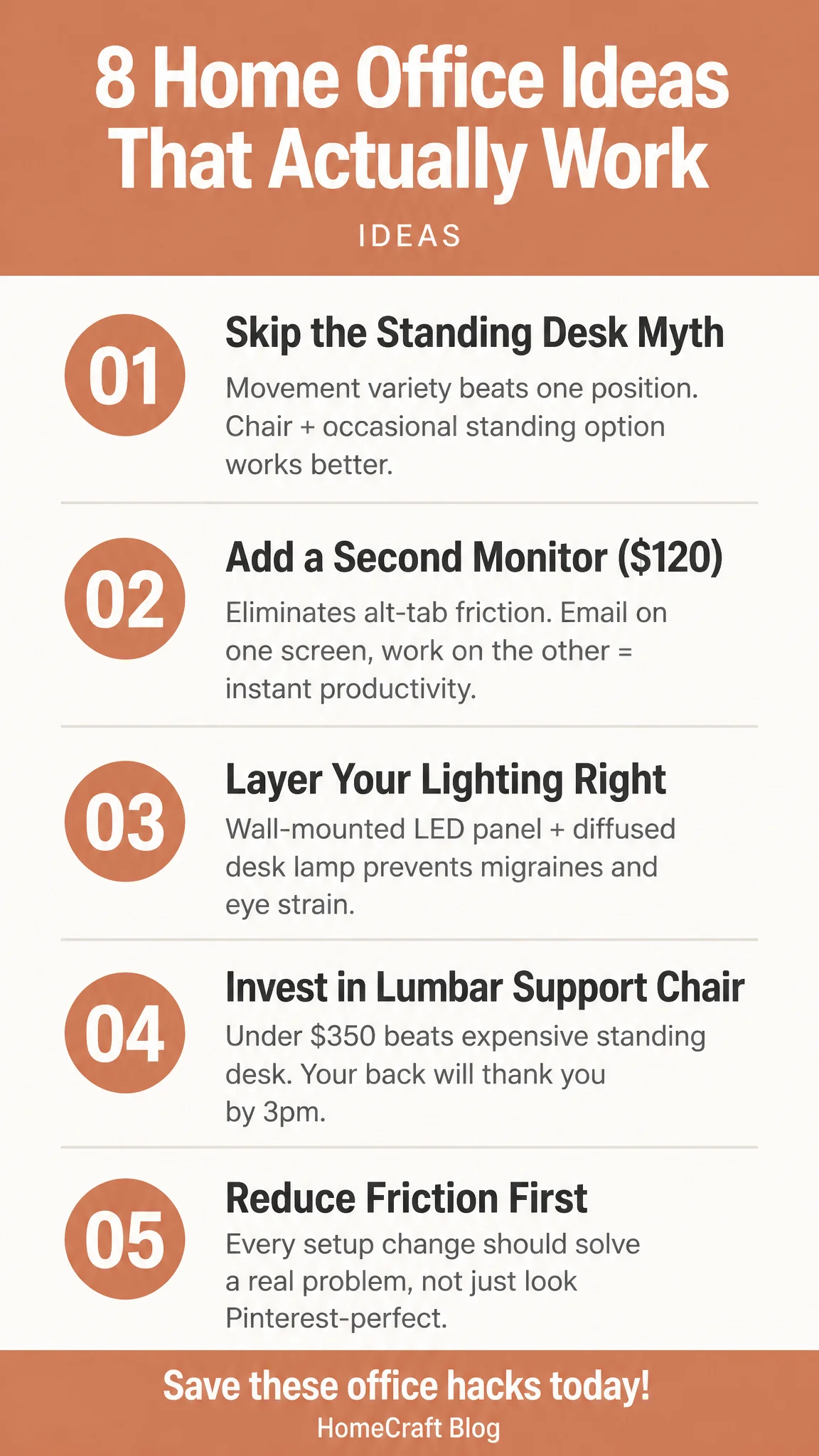 8 Home Office Ideas That Actually Work

IDEAS

01

Skip the Standing Desk Myth

Movement variety beats one position. Chair + occasional standing option works better.

02

Add a Second Monitor ($120)

Eliminates alt-tab friction. Email on one screen, work on the other = instant productivity.

03

Layer Your Lighting Right

Wall-mounted LED panel + diffused desk lamp prevents migraines and eye strain.

04

Invest in Lumbar Support Chair

Under $350 beats expensive standing desk. Your back will thank you by 3pm.

05

Reduce Friction First

Every setup change should solve a real problem, not just look Pinterest-perfect.

Save these office hacks today!

HomeCraft Blog