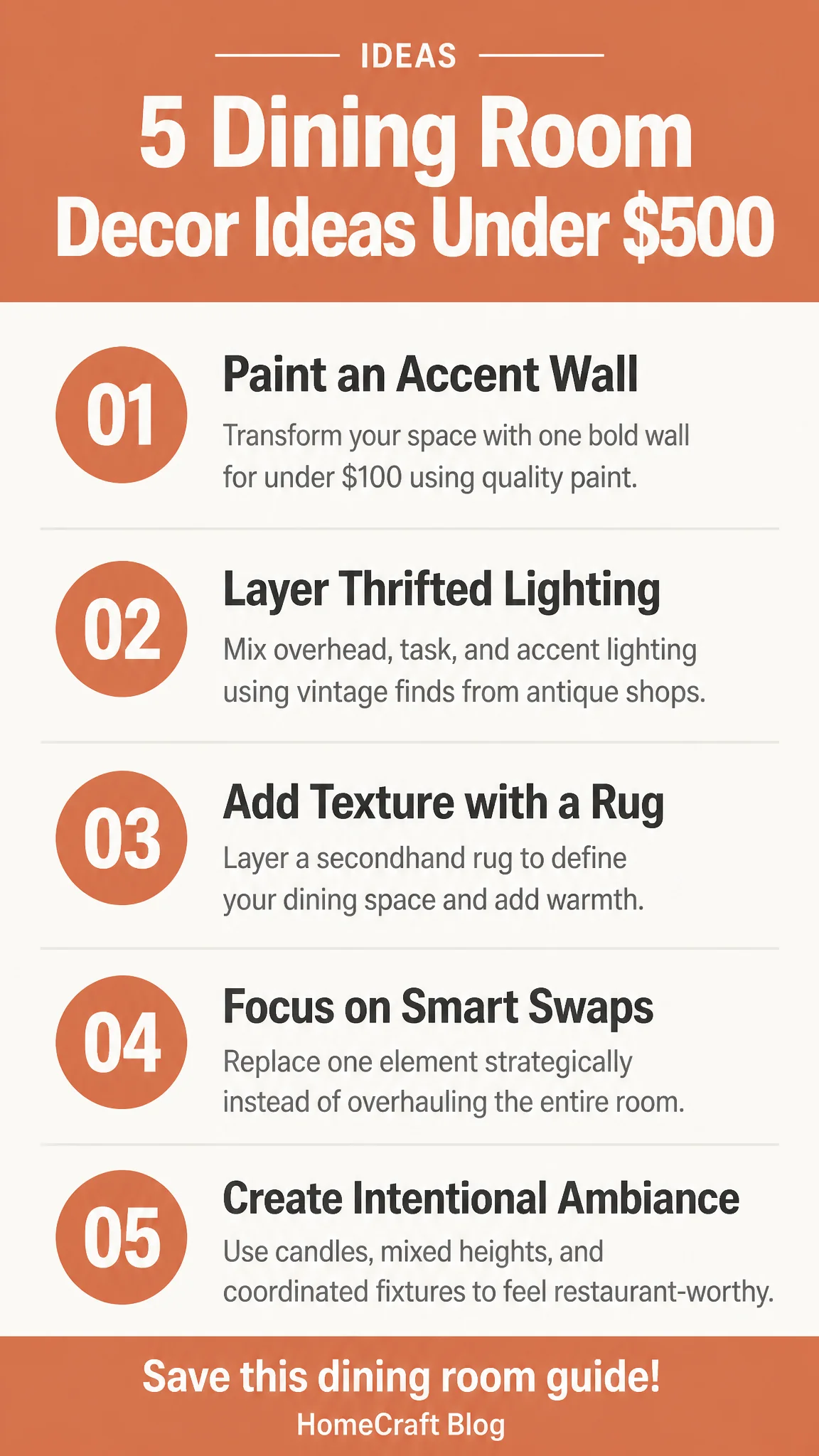 IDEAS

5 Dining Room
Decor Ideas Under $500

01

Paint an Accent Wall

Transform your space with one bold wall for under $100 using quality paint.

02

Layer Thrifted Lighting

Mix overhead, task, and accent lighting using vintage finds from antique shops.

03

Add Texture with a Rug

Layer a secondhand rug to define your dining space and add warmth.

04

Focus on Smart Swaps

Replace one element strategically instead of overhauling the entire room.

05

Create Intentional Ambiance

Use candles, mixed heights, and coordinated fixtures to feel restaurant-worthy.

Save this dining room guide!
HomeCraft Blog